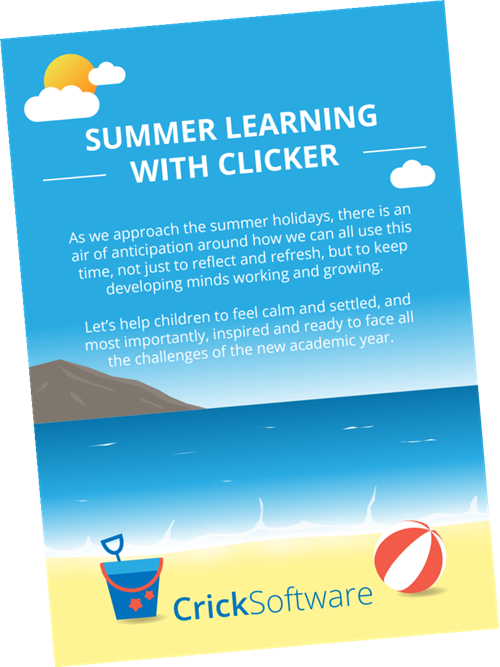 SUMMER LEARNING WITH CLICKER

As we approach the summer holidays, there is an air of anticipation around how we can all use this time, not just to reflect and refresh, but to keep developing minds working and growing.

Let's help children to feel calm and settled, and most importantly, inspired and ready to face all the challenges of the new academic year.

CrickSoftware