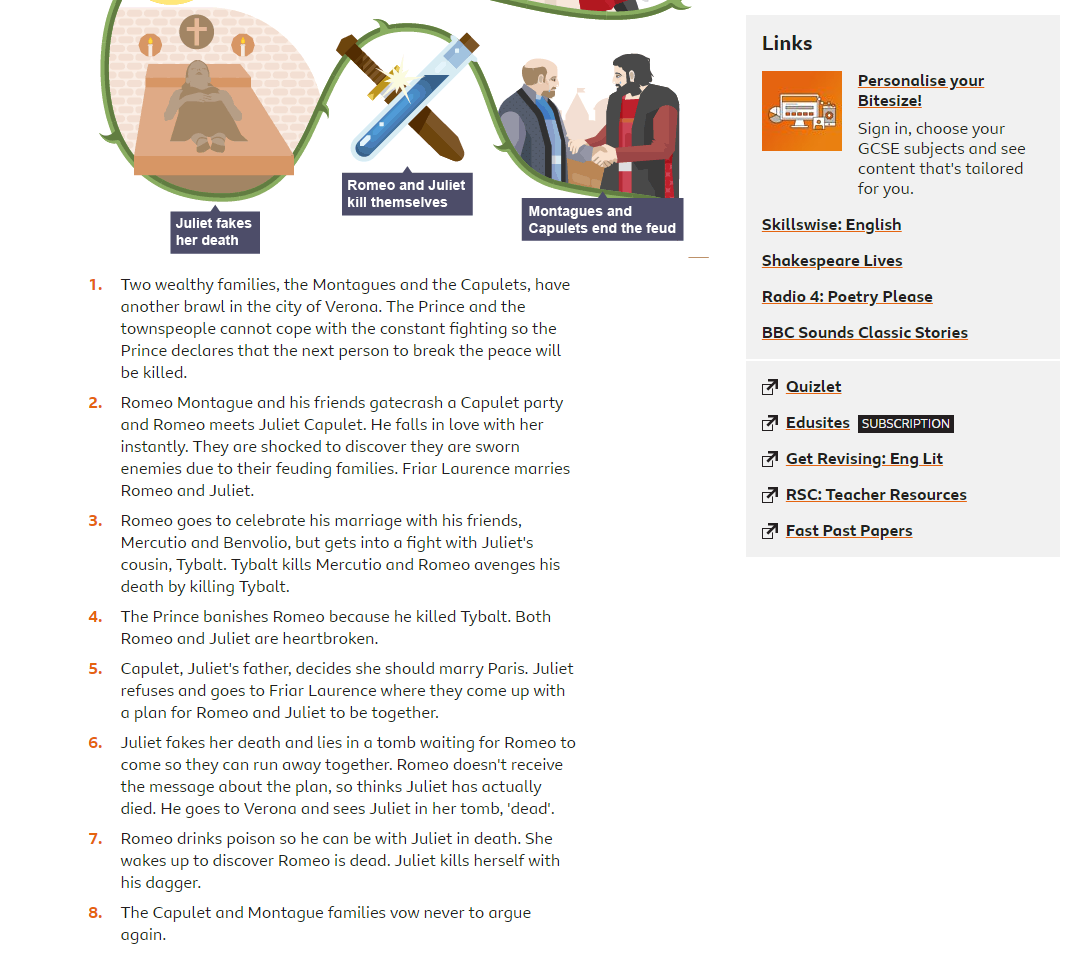 Juliet fakes her death

Romeo and Juliet kill themselves

Montagues and Capulets end the feud

1. Two wealthy families, the Montagues and the Capulets, have another brawl in the city of Verona. The Prince and the townspeople cannot cope with the constant fighting so the Prince declares that the next person to break the peace will be killed.

2. Romeo Montague and his friends gatecrash a Capulet party and Romeo meets Juliet Capulet. He falls in love with her instantly. They are shocked to discover they are sworn enemies due to their feuding families. Friar Laurence marries Romeo and Juliet.

3. Romeo goes to celebrate his marriage with his friends, Mercutio and Benvolio, but gets into a fight with Juliet's cousin, Tybalt. Tybalt kills Mercutio and Romeo avenges his death by killing Tybalt.

4. The Prince banishes Romeo because he killed Tybalt. Both Romeo and Juliet are heartbroken.

5. Capulet, Juliet's father, decides she should marry Paris. Juliet refuses and goes to Friar Laurence where they come up with a plan for Romeo and Juliet to be together.

6. Juliet fakes her death and lies in a tomb waiting for Romeo to come so they can run away together. Romeo doesn't receive the message about the plan, so thinks Juliet has actually died. He goes to Verona and sees Juliet in her tomb, 'dead'.

7. Romeo drinks poison so he can be with Juliet in death. She wakes up to discover Romeo is dead. Juliet kills herself with his dagger.

8. The Capulet and Montague families vow never to argue again.

Links

Personalise your Bitesize!

Sign in, choose your GCSE subjects and see content that's tailored for you.

Skillswise: English

Shakespeare Lives

Radio 4: Poetry Please

BBC Sounds Classic Stories

Quizlet

Edusites SUBSCRIPTION

Get Revising: Eng Lit

RSC: Teacher Resources

Fast Past Papers